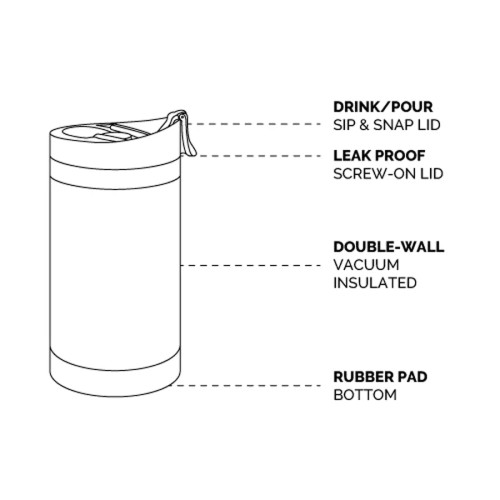 DRINK/POUR
SIP & SNAP LID

LEAK PROOF
SCREW-ON LID

DOUBLE-WALL
VACUUM
INSULATED

RUBBER PAD
BOTTOM