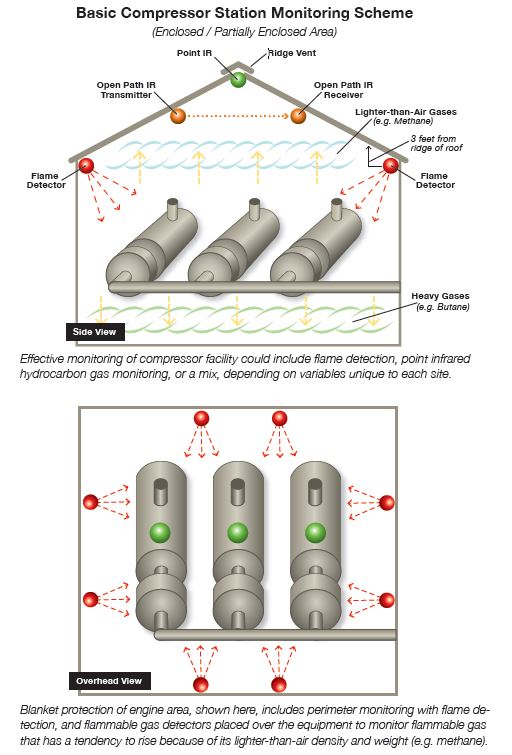 Basic Compressor Station Monitoring Scheme
(Enclosed / Partially Enclosed Area)

Point IR
Ridge Vent
Open Path IR Transmitter
Open Path IR Receiver
Lighter-than-Air Gases (e.g. Methane)
3 feet from ridge of roof
Flame Detector
Flame Detector
Heavy Gases (e.g. Butane)
Side View

Effective monitoring of compressor facility could include flame detection, point infrared hydrocarbon gas monitoring, or a mix, depending on variables unique to each site.

Overhead View

Blanket protection of engine area, shown here, includes perimeter monitoring with flame detection, and flammable gas detectors placed over the equipment to monitor flammable gas that has a tendency to rise because of its lighter-than-air density and weight (e.g. methane).