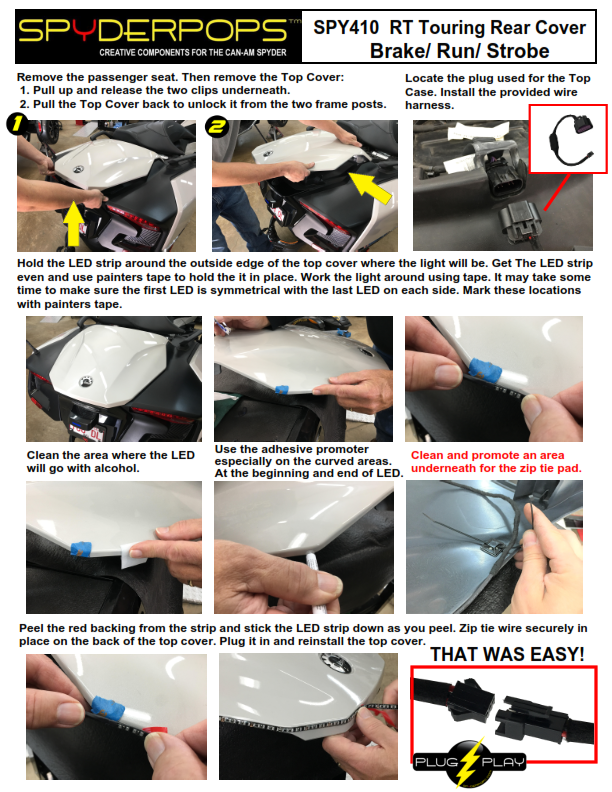 SPYDERPOPS™
CREATIVE COMPONENTS FOR THE CAN-AM SPYDER

SPY410 RT Touring Rear Cover
Brake/ Run/ Strobe

Remove the passenger seat. Then remove the Top Cover:
1. Pull up and release the two clips underneath.
2. Pull the Top Cover back to unlock it from the two frame posts.

Locate the plug used for the Top Case. Install the provided wire harness.

1

2

Hold the LED strip around the outside edge of the top cover where the light will be. Get The LED strip even and use painters tape to hold the it in place. Work the light around using tape. It may take some time to make sure the first LED is symmetrical with the last LED on each side. Mark these locations with painters tape.

Clean the area where the LED will go with alcohol.

Use the adhesive promoter especially on the curved areas. At the beginning and end of LED.

Clean and promote an area underneath for the zip tie pad.

Peel the red backing from the strip and stick the LED strip down as you peel. Zip tie wire securely in place on the back of the top cover. Plug it in and reinstall the top cover.

THAT WAS EASY!

PLUG PLAY