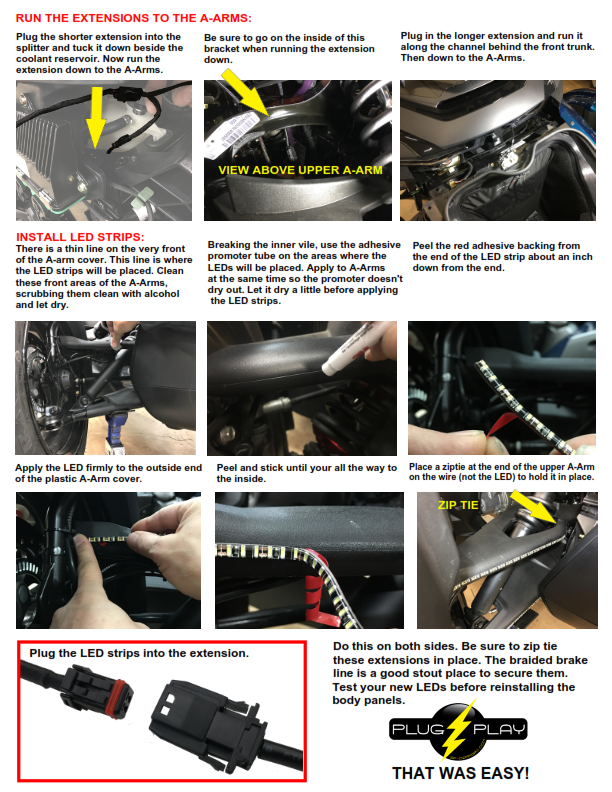 RUN THE EXTENSIONS TO THE A-ARMS:

Plug the shorter extension into the splitter and tuck it down beside the coolant reservoir. Now run the extension down to the A-Arms.

Be sure to go on the inside of this bracket when running the extension down.

VIEW ABOVE UPPER A-ARM

Plug in the longer extension and run it along the channel behind the front trunk. Then down to the A-Arms.

INSTALL LED STRIPS:

There is a thin line on the very front of the A-arm cover. This line is where the LED strips will be placed. Clean these front areas of the A-Arms, scrubbing them clean with alcohol and let dry.

Breaking the inner vile, use the adhesive promoter tube on the areas where the LEDs will be placed. Apply to A-Arms at the same time so the promoter doesn't dry out. Let it dry a little before applying the LED strips.

Peel the red adhesive backing from the end of the LED strip about an inch down from the end.

Apply the LED firmly to the outside end of the plastic A-Arm cover.

Peel and stick until your all the way to the inside.

Place a ziptie at the end of the upper A-Arm on the wire (not the LED) to hold it in place.

ZIP TIE

Plug the LED strips into the extension.

Do this on both sides. Be sure to zip tie these extensions in place. The braided brake line is a good stout place to secure them. Test your new LEDs before reinstalling the body panels.

PLUG PLAY

THAT WAS EASY!