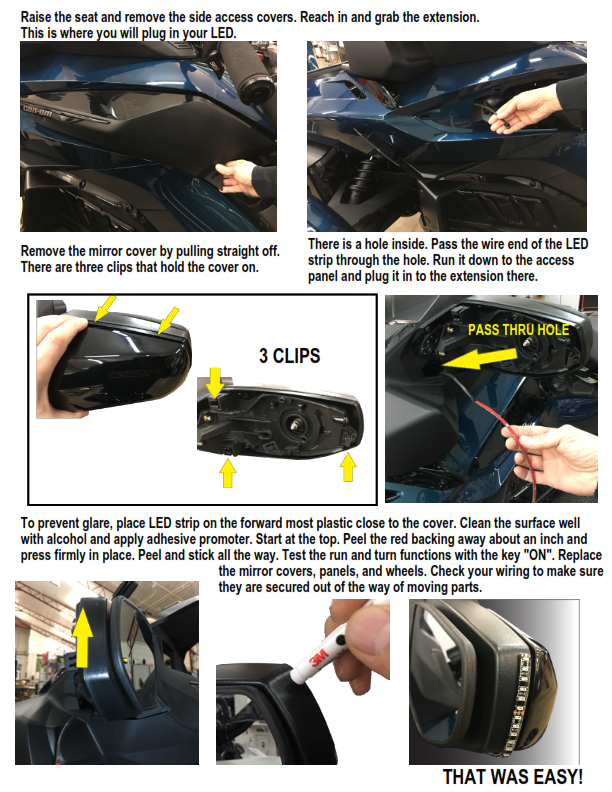 Raise the seat and remove the side access covers. Reach in and grab the extension. This is where you will plug in your LED.

can-am

Remove the mirror cover by pulling straight off. There are three clips that hold the cover on.

There is a hole inside. Pass the wire end of the LED strip through the hole. Run it down to the access panel and plug it in to the extension there.

3 CLIPS

PASS THRU HOLE

To prevent glare, place LED strip on the forward most plastic close to the cover. Clean the surface well with alcohol and apply adhesive promoter. Start at the top. Peel the red backing away about an inch and press firmly in place. Peel and stick all the way. Test the run and turn functions with the key "ON". Replace the mirror covers, panels, and wheels. Check your wiring to make sure they are secured out of the way of moving parts.

3M

THAT WAS EASY!