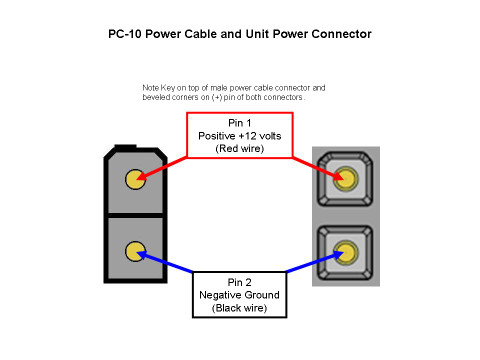 PC-10 Power Cable and Unit Power Connector

Note Key on top of male power cable connector and beveled corners on (+) pin of both connectors.

Pin 1
Positive +12 volts
(Red wire)

Pin 2
Negative Ground
(Black wire)