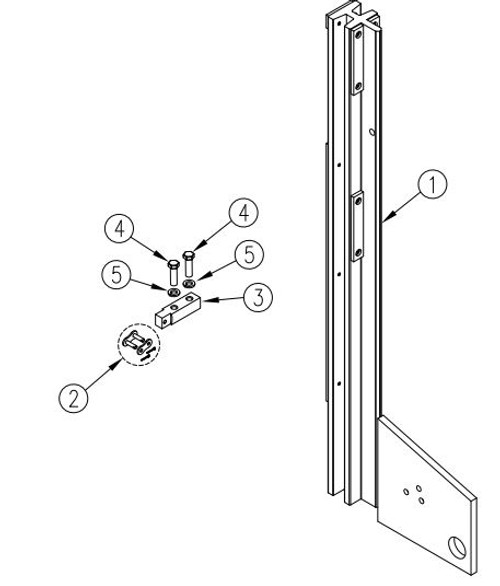 1
4
4
5
5
3
2