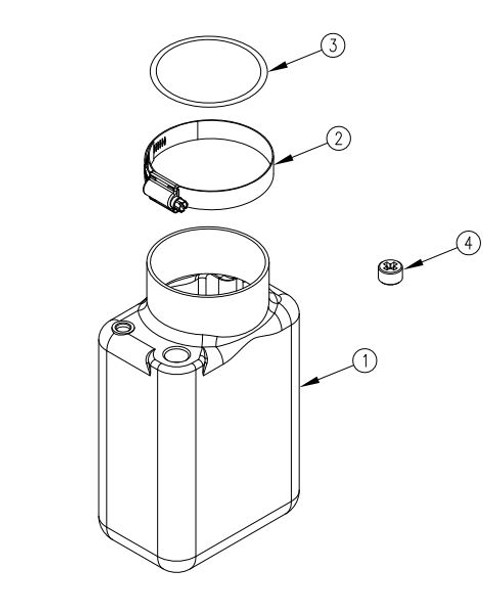 3

2

4

1