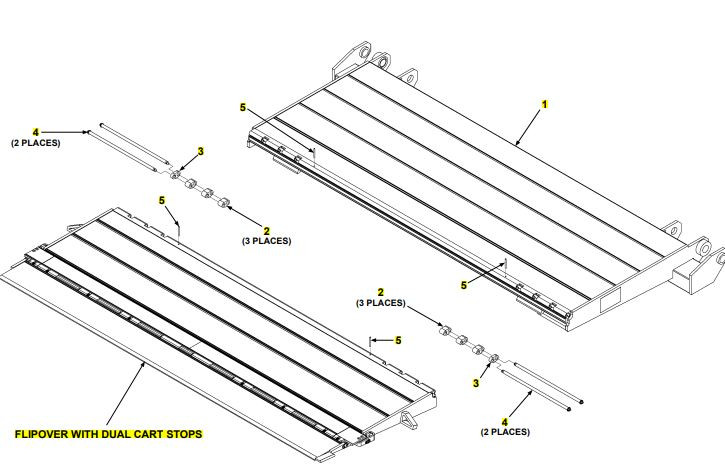 1

5

4
(2 PLACES)

3

5

2
(3 PLACES)

5

2
(3 PLACES)

5

3

4
(2 PLACES)

FLIPOVER WITH DUAL CART STOPS