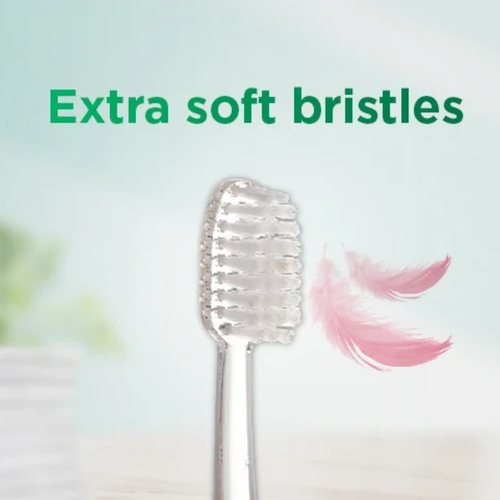 Extra soft bristles