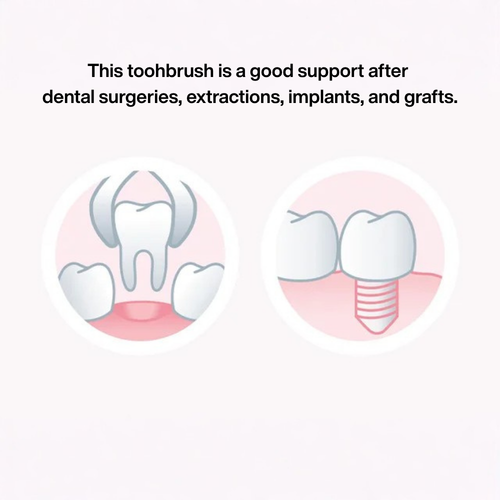 This toohbrush is a good support after dental surgeries, extractions, implants, and grafts.