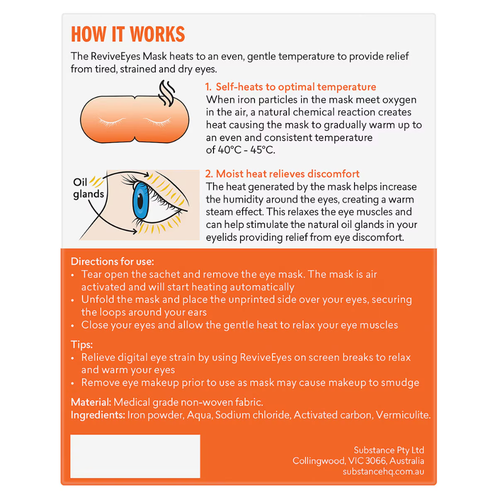 HOW IT WORKS

The ReviveEyes Mask heats to an even, gentle temperature to provide relief from tired, strained and dry eyes.

1. Self-heats to optimal temperature
When iron particles in the mask meet oxygen in the air, a natural chemical reaction creates heat causing the mask to gradually warm up to an even and consistent temperature of 40°C - 45°C.

Oil glands

2. Moist heat relieves discomfort
The heat generated by the mask helps increase the humidity around the eyes, creating a warm steam effect. This relaxes the eye muscles and can help stimulate the natural oil glands in your eyelids providing relief from eye discomfort.

Directions for use:
• Tear open the sachet and remove the eye mask. The mask is air activated and will start heating automatically
• Unfold the mask and place the unprinted side over your eyes, securing the loops around your ears
• Close your eyes and allow the gentle heat to relax your eye muscles

Tips:
• Relieve digital eye strain by using ReviveEyes on screen breaks to relax and warm your eyes
• Remove eye makeup prior to use as mask may cause makeup to smudge

Material: Medical grade non-woven fabric.
Ingredients: Iron powder, Aqua, Sodium chloride, Activated carbon, Vermiculite.

Substance Pty Ltd
Collingwood, VIC 3066, Australia
substancehq.com.au