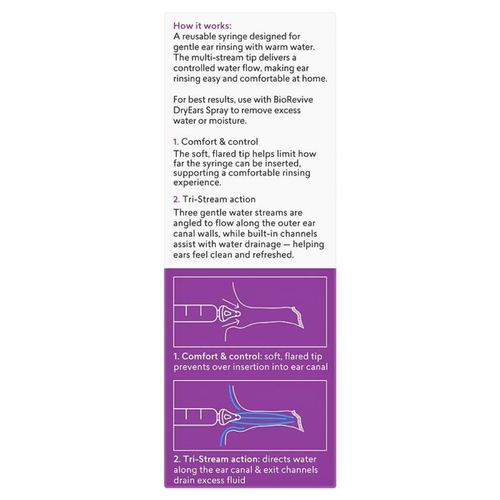 How it works:
A reusable syringe designed for gentle ear rinsing with warm water. The multi-stream tip delivers a controlled water flow, making ear rinsing easy and comfortable at home.

For best results, use with BioRevive DryEars Spray to remove excess water or moisture.

1. Comfort & control
The soft, flared tip helps limit how far the syringe can be inserted, supporting a comfortable rinsing experience.

2. Tri-Stream action
Three gentle water streams are angled to flow along the outer ear canal walls, while built-in channels assist with water drainage — helping ears feel clean and refreshed.

1. Comfort & control: soft, flared tip prevents over insertion into ear canal

2. Tri-Stream action: directs water along the ear canal & exit channels drain excess fluid