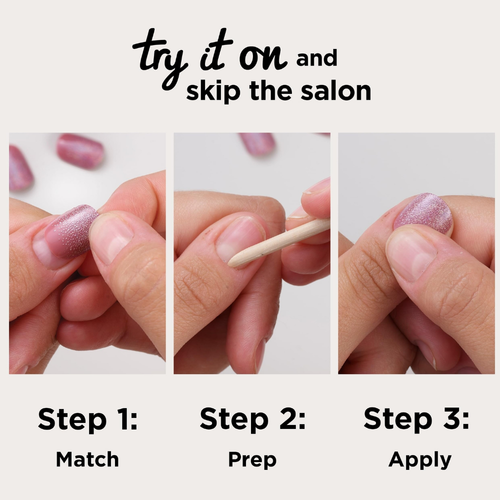 try it on and skip the salon

Step 1:
Match

Step 2:
Prep

Step 3:
Apply