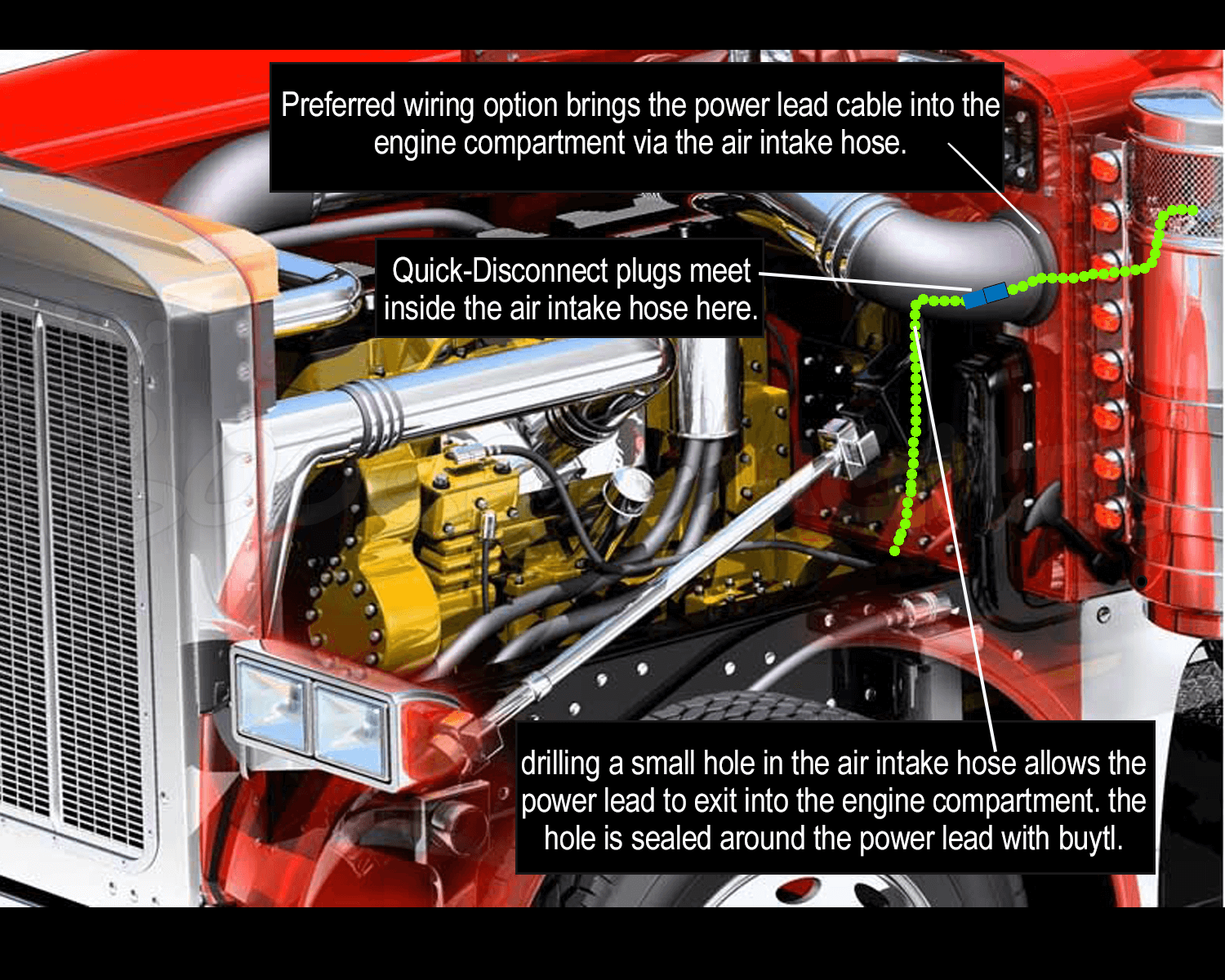 Preferred wiring option brings the power lead cable into the engine compartment via the air intake hose.

Quick-Disconnect plugs meet inside the air intake hose here.

drilling a small hole in the air intake hose allows the power lead to exit into the engine compartment. the hole is sealed around the power lead with buytl.