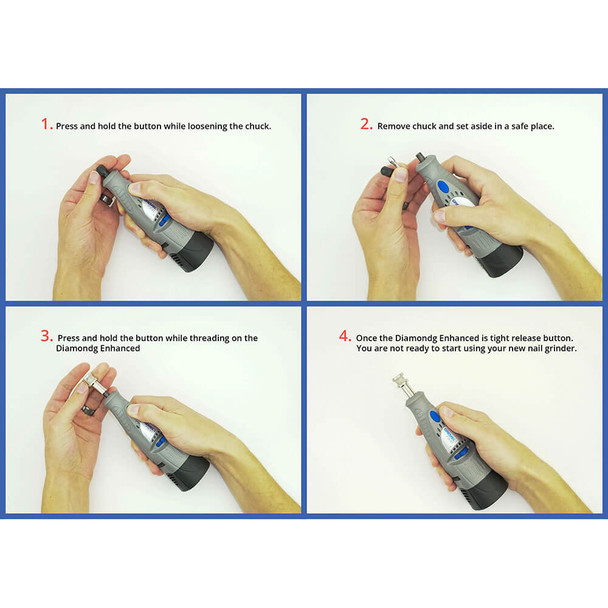 1. Press and hold the button while loosening the chuck.

2. Remove chuck and set aside in a safe place.

3. Press and hold the button while threading on the Diamondg Enhanced

4. Once the Diamondg Enhanced is tight release button. You are not ready to start using your new nail grinder.