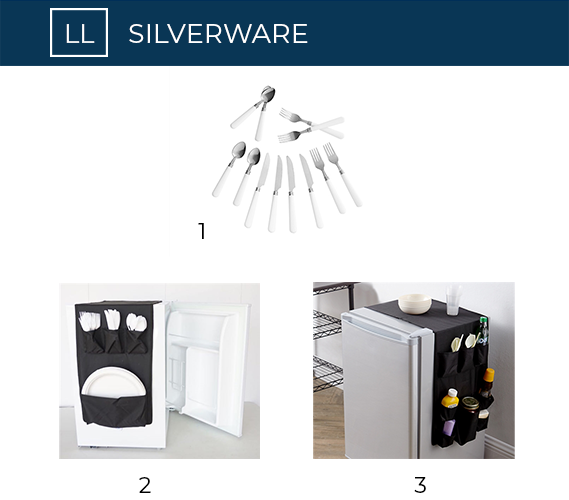 LL SILVERWARE

1

2

3