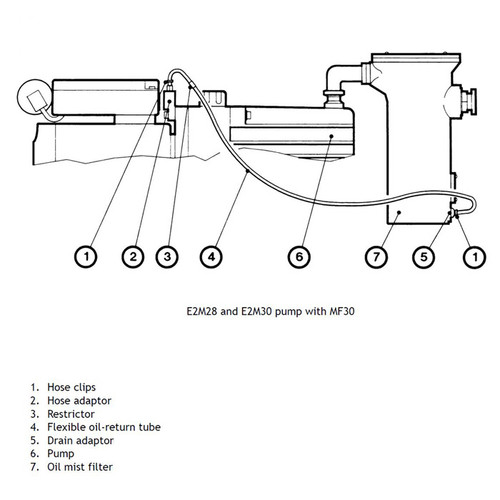 1 2 3 4 6 7 5 1

E2M28 and E2M30 pump with MF30

1. Hose clips
2. Hose adaptor
3. Restrictor
4. Flexible oil-return tube
5. Drain adaptor
6. Pump
7. Oil mist filter