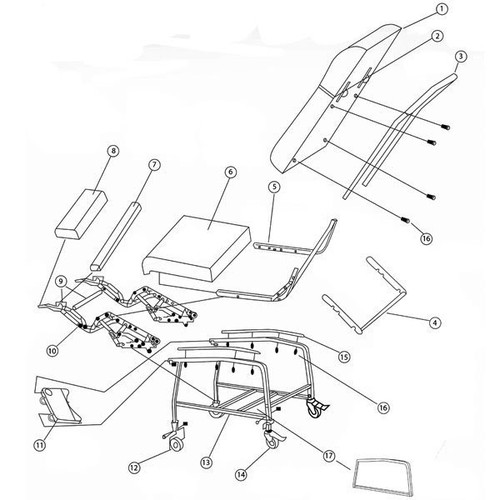 1
2
3
8
7
6
5
16
9
4
10
15
16
11
12
13
14
17