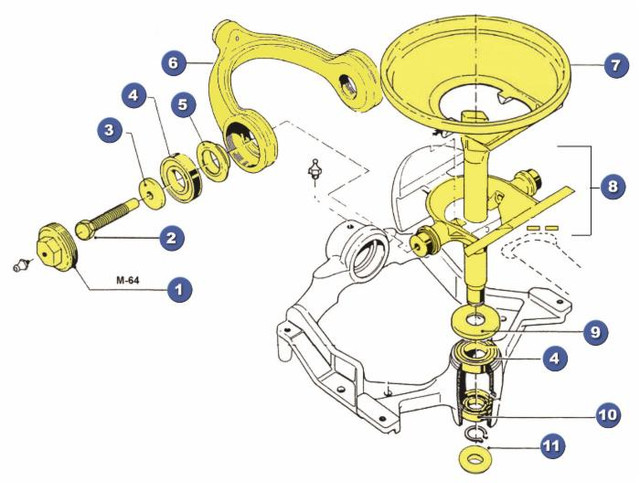 6
7
4
5
3
8
2
M-64
1
9
4
10
11