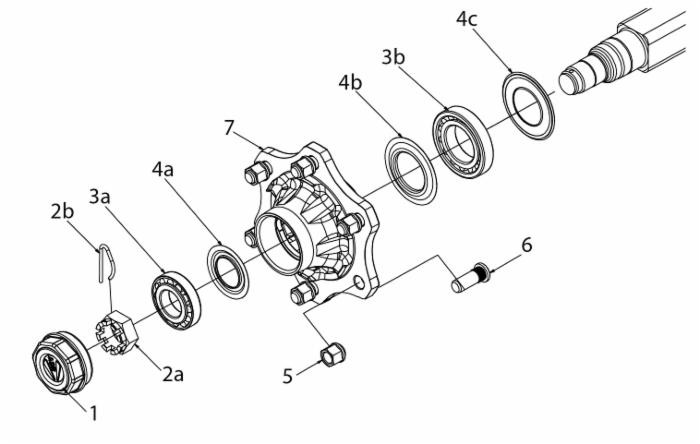 4c
3b
4b
7
4a
3a
2b
6
2a
5
1