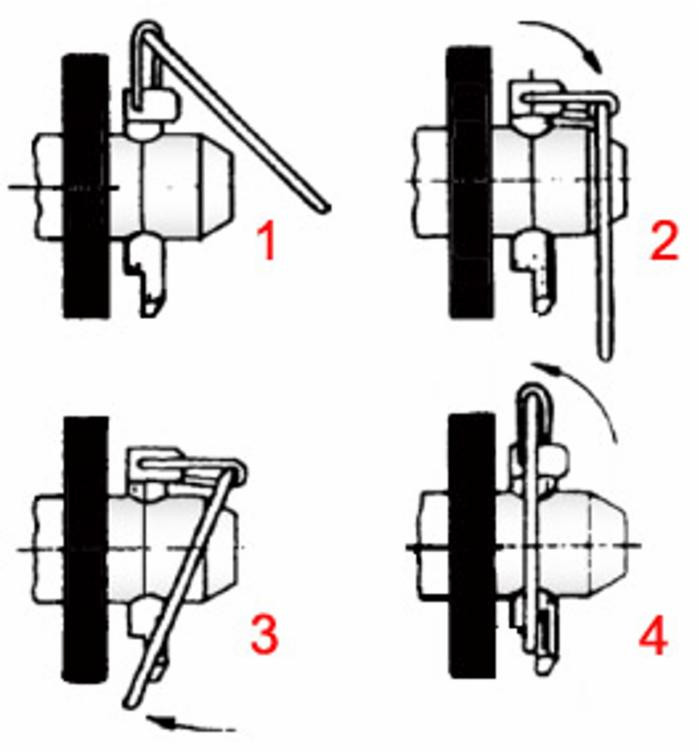 1
2
3
4