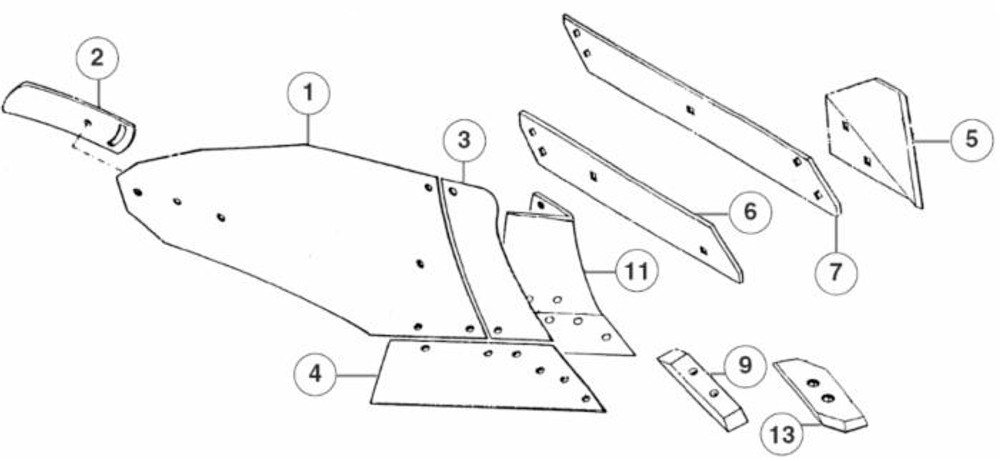 2
1
3
5
6
7
11
4
9
13