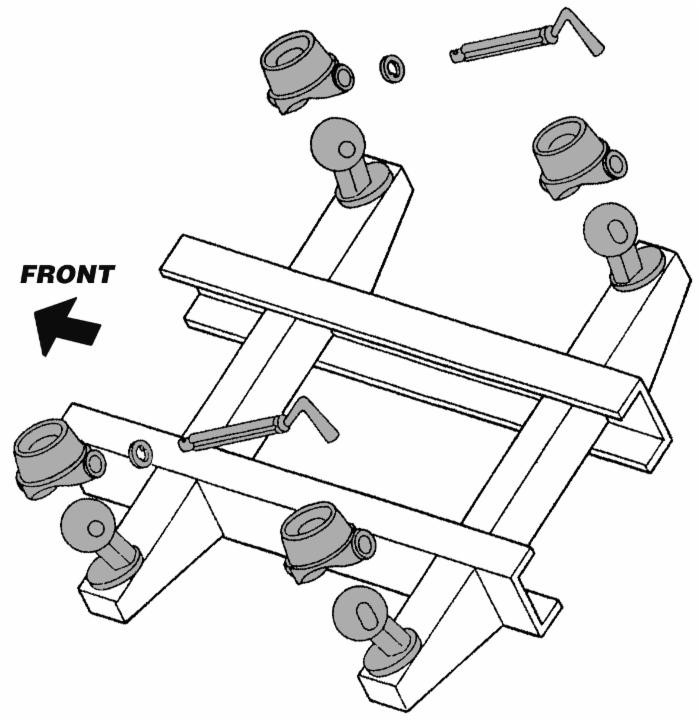 FRONT