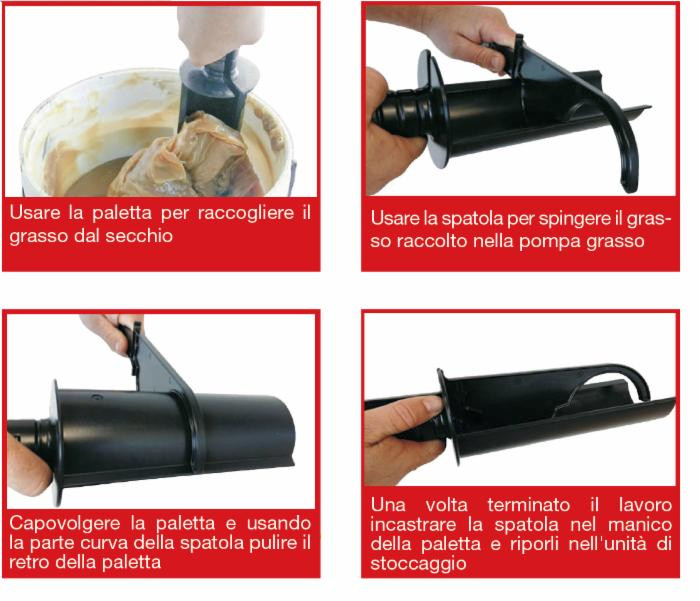 Usare la paletta per raccogliere il grasso dal secchio

Usare la spatola per spingere il grasso raccolto nella pompa grasso

Capovolgere la paletta e usando la parte curva della spatola pulire il retro della paletta

Una volta terminato il lavoro incastrare la spatola nel manico della paletta e riporli nell'unità di stoccaggio