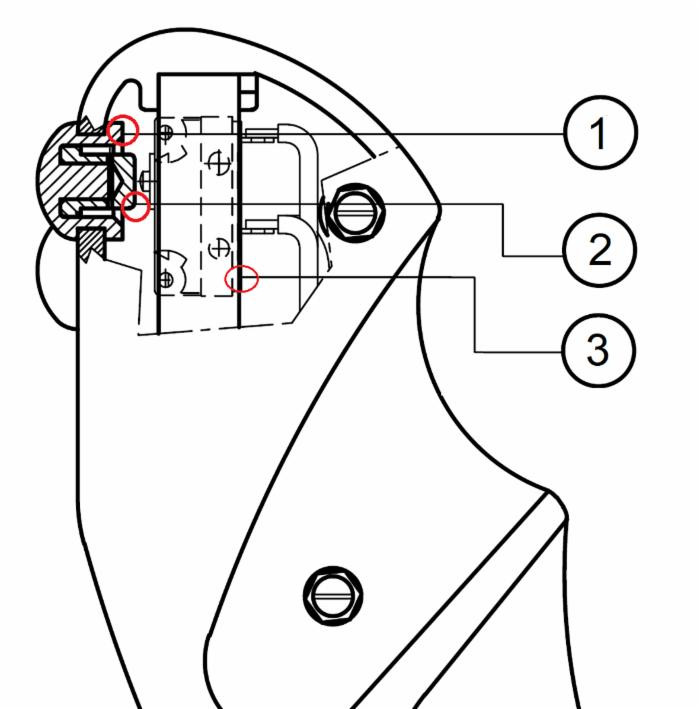 1

2

3