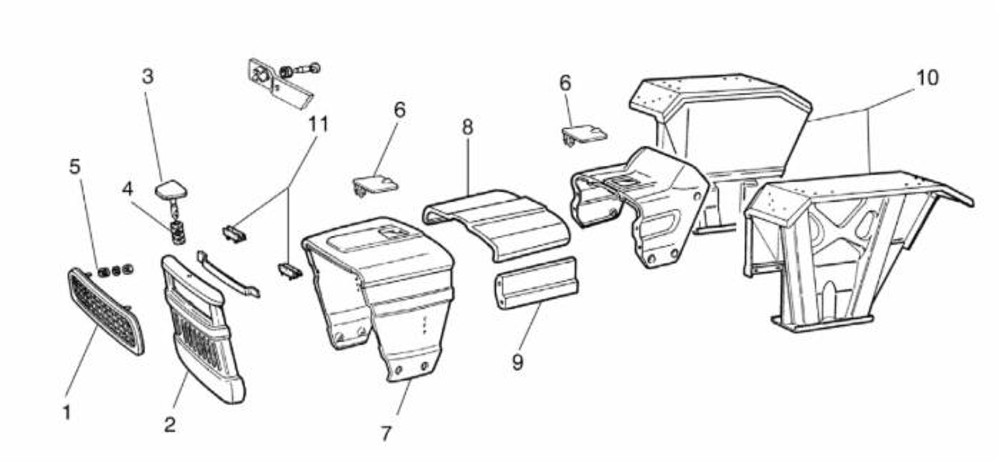 3
11
6
8
6
10
5
4
1
2
7
9