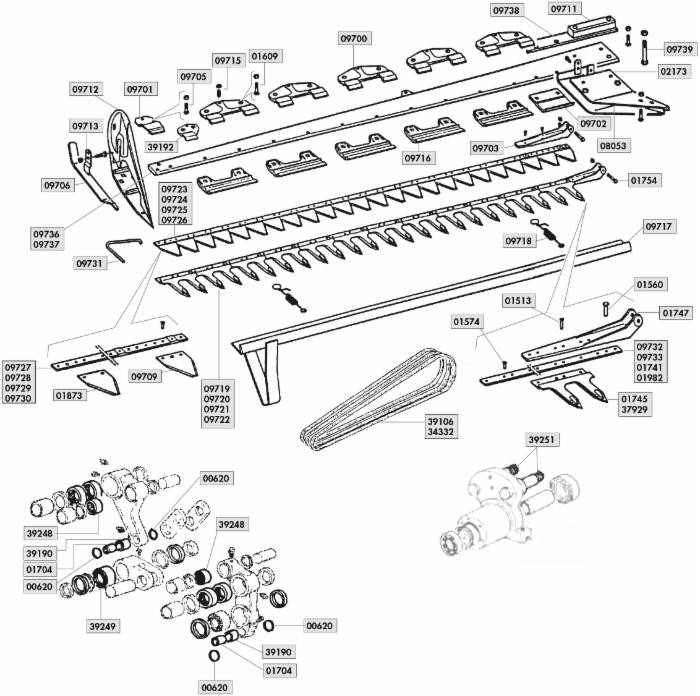 09738
09711
09739
09700
02173
09715
01609
09705
09712
09701
09702
09713
39192
08053
09703
09716
09706
01754
09723
09724
09725
09726
09736
09737
09717
09718
09731
01560
01513
01747
01574
09732
09733
01741
01982
09727
09728
09729
09730
09709
01873
09719
09720
09721
09722
01745
37929
39106
34332
39251
00620
39248
39248
39190
01704
00620
39249
00620
39190
01704
00620