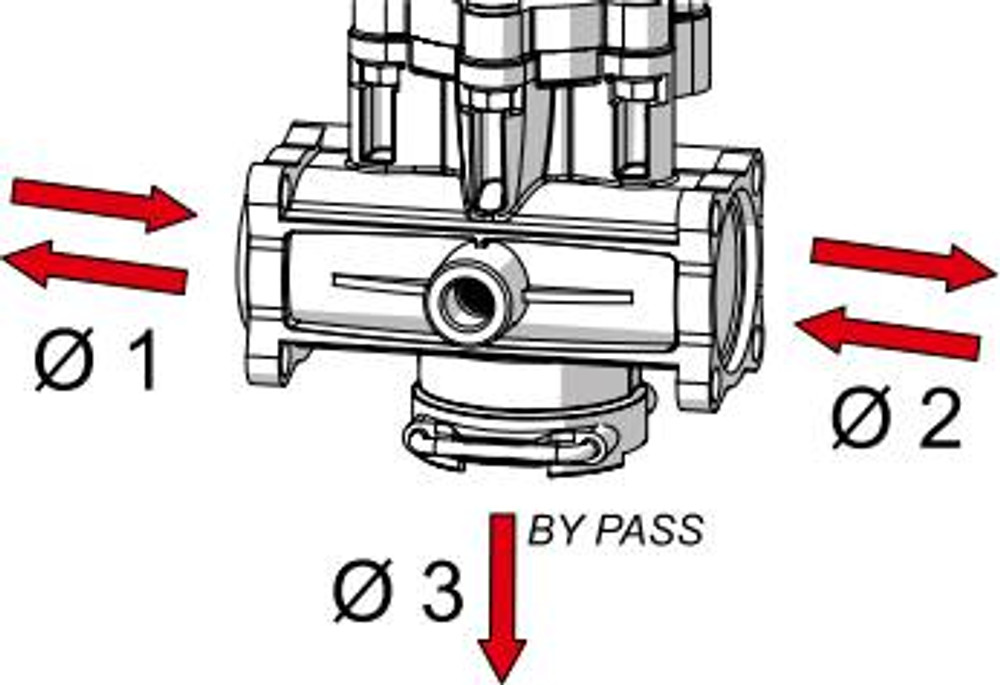 Ø 1

Ø 2

BY PASS

Ø 3