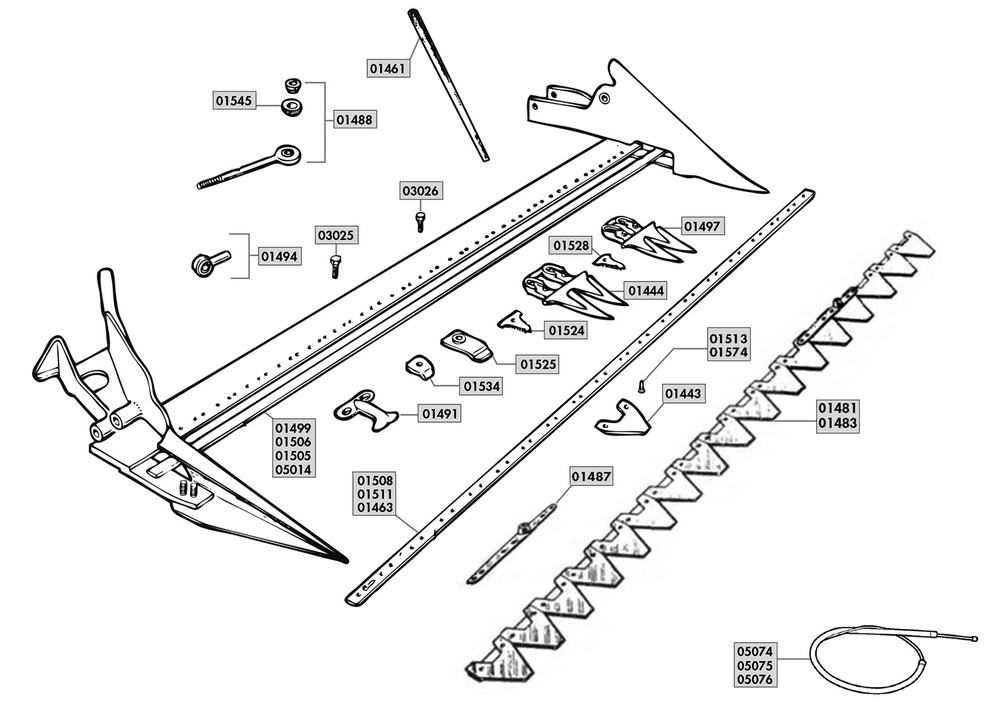 01461

01545

01488

03026

03025

01494

01497

01528

01444

01524

01525

01534

01491

01513
01574

01443

01481
01483

01499
01506
01505
05014

01508
01511
01463

01487

05074
05075
05076