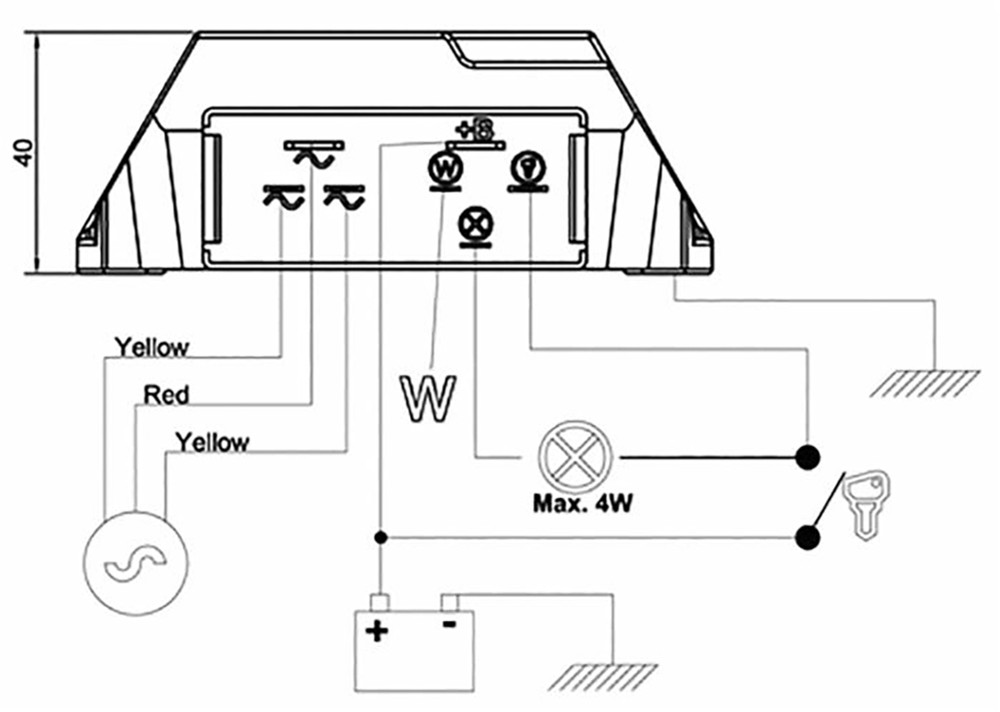 40

+B

W

Yellow

Red

Yellow

W

Max. 4W

+

-