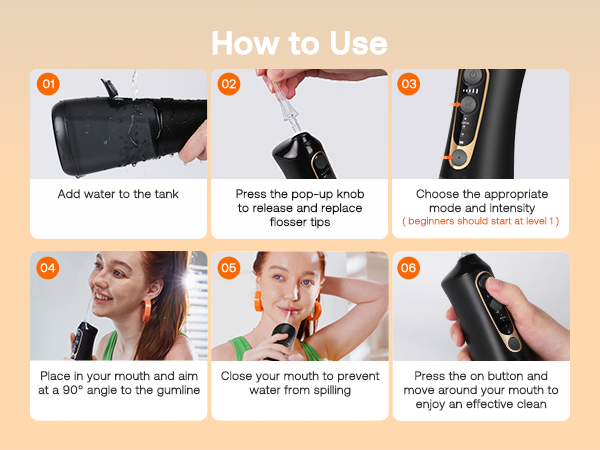 How to Use

01

Add water to the tank

02

Press the pop-up knob to release and replace flosser tips

03

Choose the appropriate mode and intensity
( beginners should start at level 1 )

04

Place in your mouth and aim at a 90° angle to the gumline

05

Close your mouth to prevent water from spilling

06

Press the on button and move around your mouth to enjoy an effective clean