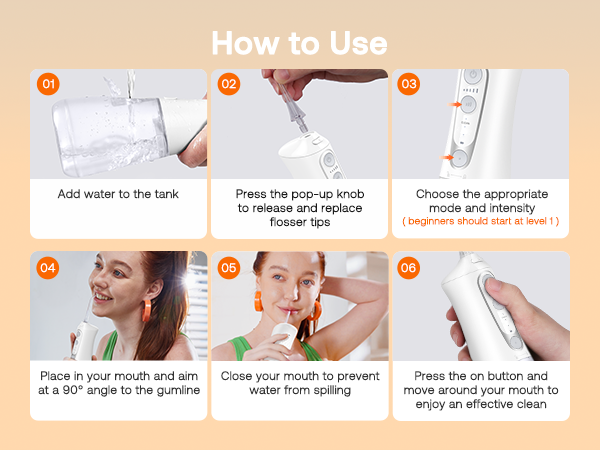 How to Use

01

Add water to the tank

02

Press the pop-up knob to release and replace flosser tips

03

Choose the appropriate mode and intensity
( beginners should start at level 1 )

04

Place in your mouth and aim at a 90° angle to the gumline

05

Close your mouth to prevent water from spilling

06

Press the on button and move around your mouth to enjoy an effective clean