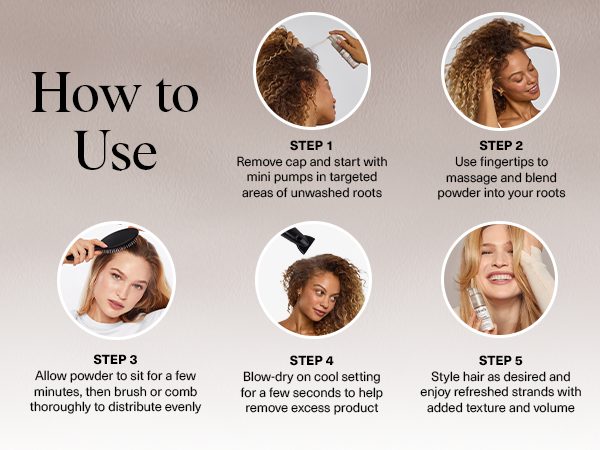 How to Use

STEP 1
Remove cap and start with mini pumps in targeted areas of unwashed roots

STEP 2
Use fingertips to massage and blend powder into your roots

STEP 3
Allow powder to sit for a few minutes, then brush or comb thoroughly to distribute evenly

STEP 4
Blow-dry on cool setting for a few seconds to help remove excess product

STEP 5
Style hair as desired and enjoy refreshed strands with added texture and volume