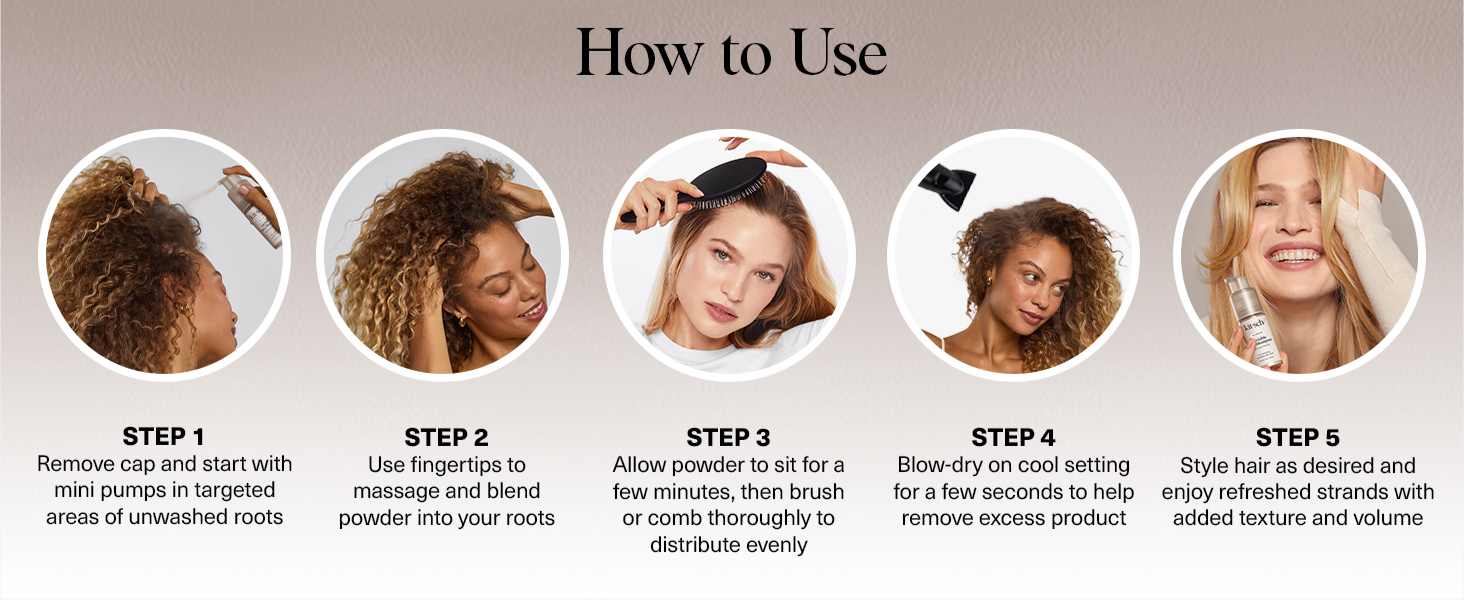 How to Use

kitsch

STEP 1
Remove cap and start with mini pumps in targeted areas of unwashed roots

STEP 2
Use fingertips to massage and blend powder into your roots

STEP 3
Allow powder to sit for a few minutes, then brush or comb thoroughly to distribute evenly

STEP 4
Blow-dry on cool setting for a few seconds to help remove excess product

STEP 5
Style hair as desired and enjoy refreshed strands with added texture and volume