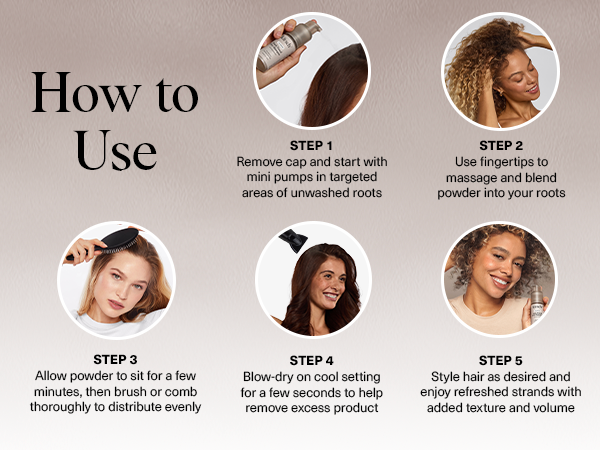 How to Use

STEP 1
Remove cap and start with mini pumps in targeted areas of unwashed roots

STEP 2
Use fingertips to massage and blend powder into your roots

STEP 3
Allow powder to sit for a few minutes, then brush or comb thoroughly to distribute evenly

STEP 4
Blow-dry on cool setting for a few seconds to help remove excess product

STEP 5
Style hair as desired and enjoy refreshed strands with added texture and volume