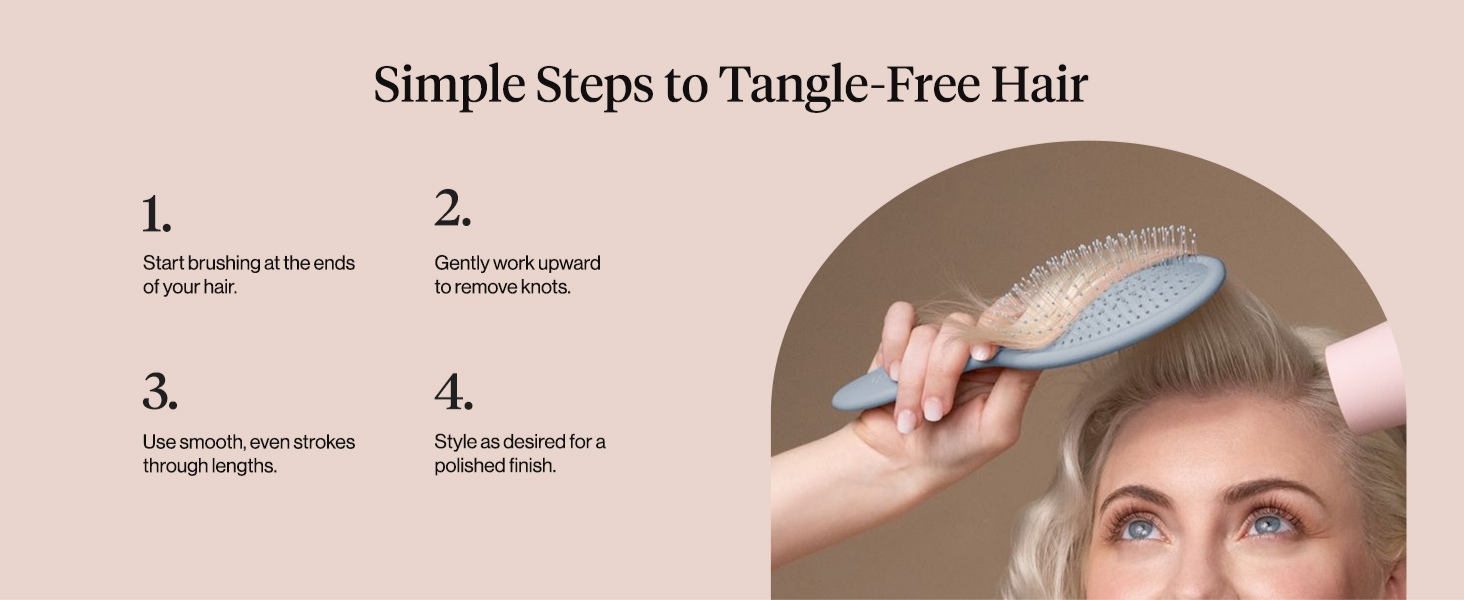 Simple Steps to Tangle-Free Hair

1.
Start brushing at the ends of your hair.

2.
Gently work upward to remove knots.

3.
Use smooth, even strokes through lengths.

4.
Style as desired for a polished finish.