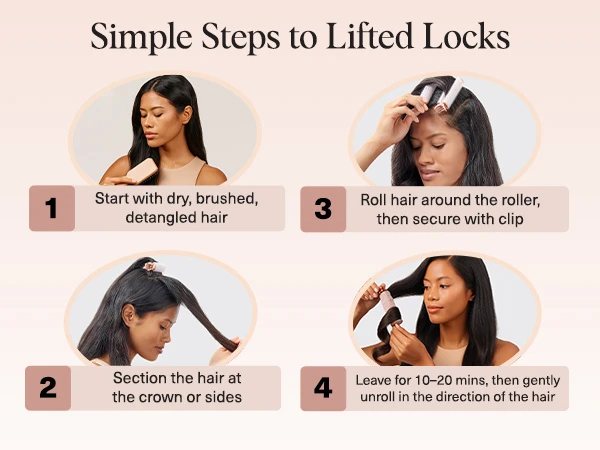 Simple Steps to Lifted Locks

1 Start with dry, brushed, detangled hair

2 Section the hair at the crown or sides

3 Roll hair around the roller, then secure with clip

4 Leave for 10–20 mins, then gently unroll in the direction of the hair