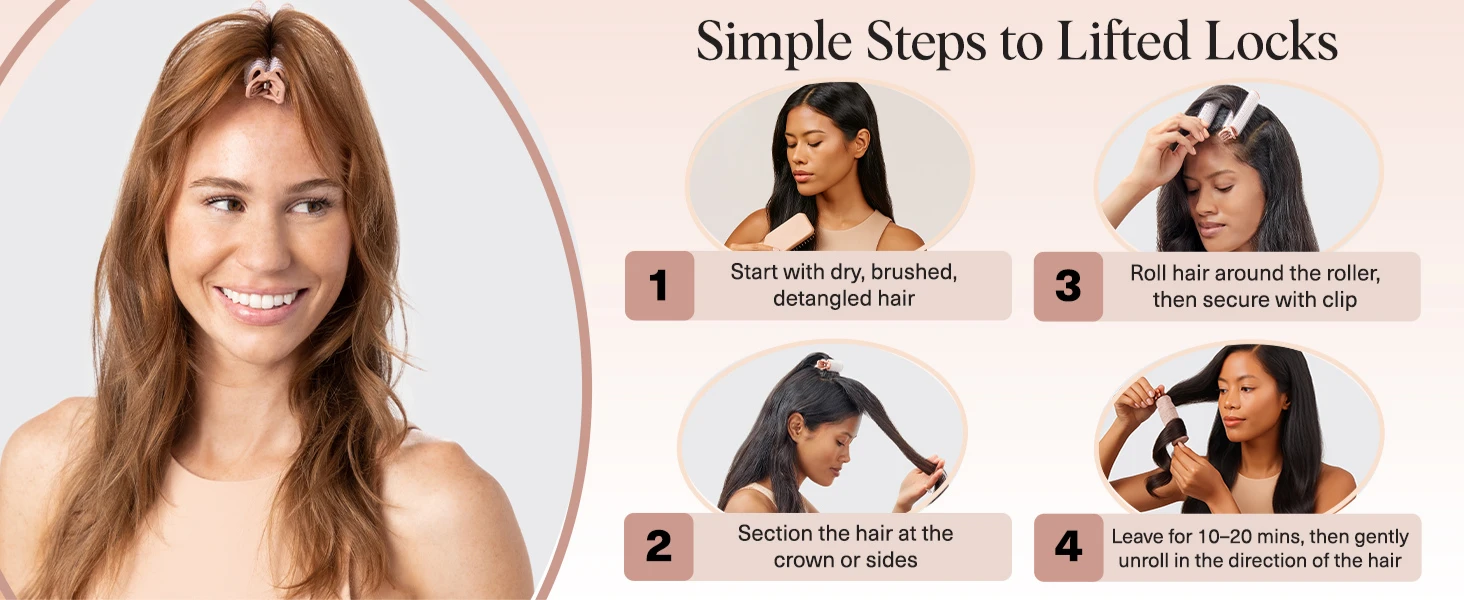 Simple Steps to Lifted Locks

1 Start with dry, brushed, detangled hair

2 Section the hair at the crown or sides

3 Roll hair around the roller, then secure with clip

4 Leave for 10–20 mins, then gently unroll in the direction of the hair