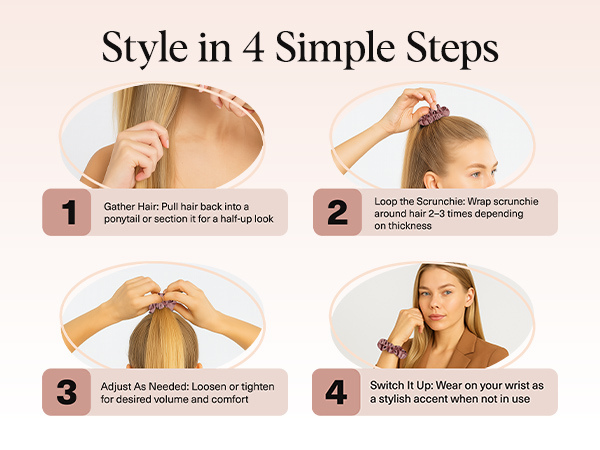 Style in 4 Simple Steps

1
Gather Hair: Pull hair back into a ponytail or section it for a half-up look

2
Loop the Scrunchie: Wrap scrunchie around hair 2–3 times depending on thickness

3
Adjust As Needed: Loosen or tighten for desired volume and comfort

4
Switch It Up: Wear on your wrist as a stylish accent when not in use