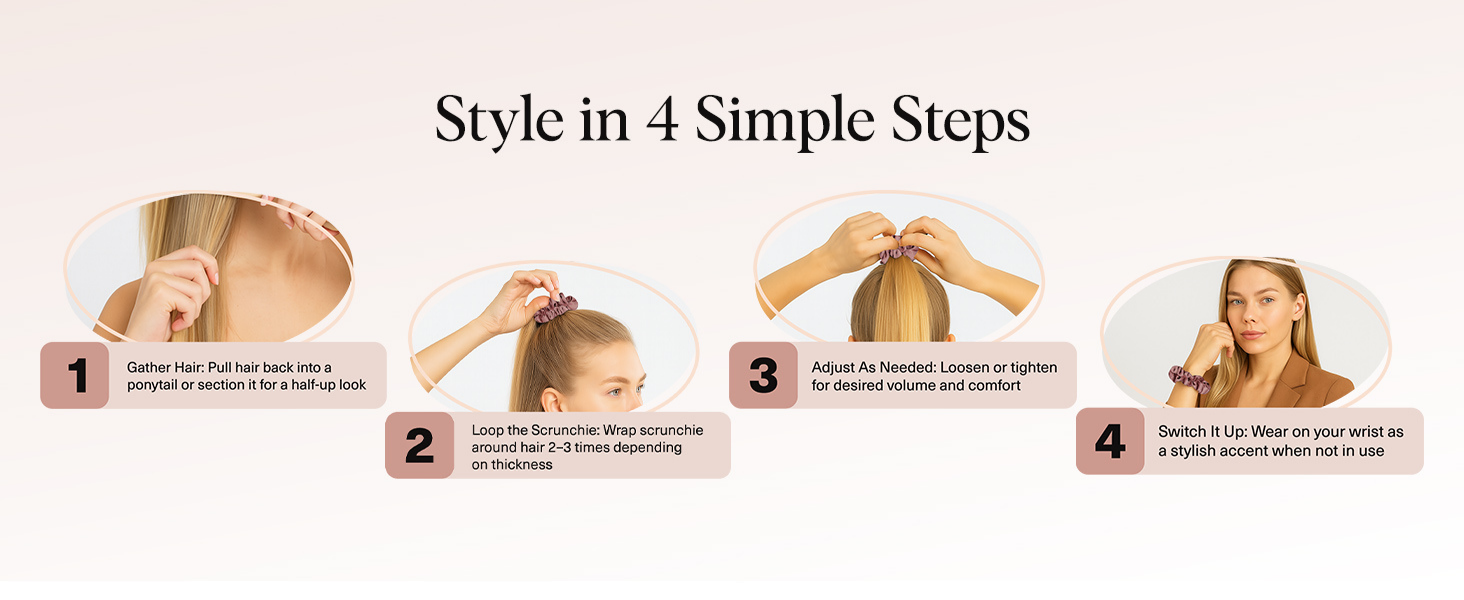 Style in 4 Simple Steps

1 Gather Hair: Pull hair back into a ponytail or section it for a half-up look

2 Loop the Scrunchie: Wrap scrunchie around hair 2–3 times depending on thickness

3 Adjust As Needed: Loosen or tighten for desired volume and comfort

4 Switch It Up: Wear on your wrist as a stylish accent when not in use