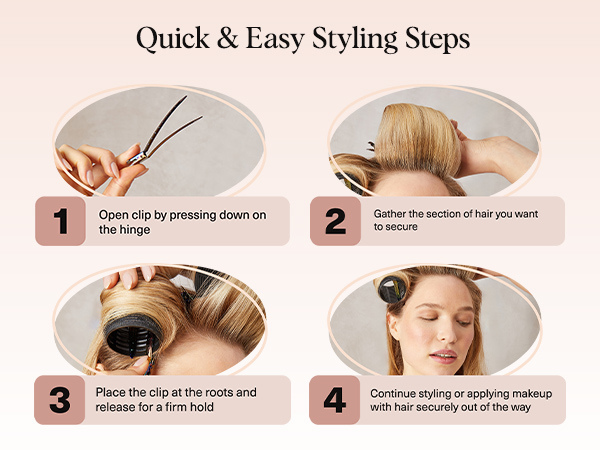 Quick & Easy Styling Steps

1 Open clip by pressing down on the hinge

2 Gather the section of hair you want to secure

3 Place the clip at the roots and release for a firm hold

4 Continue styling or applying makeup with hair securely out of the way