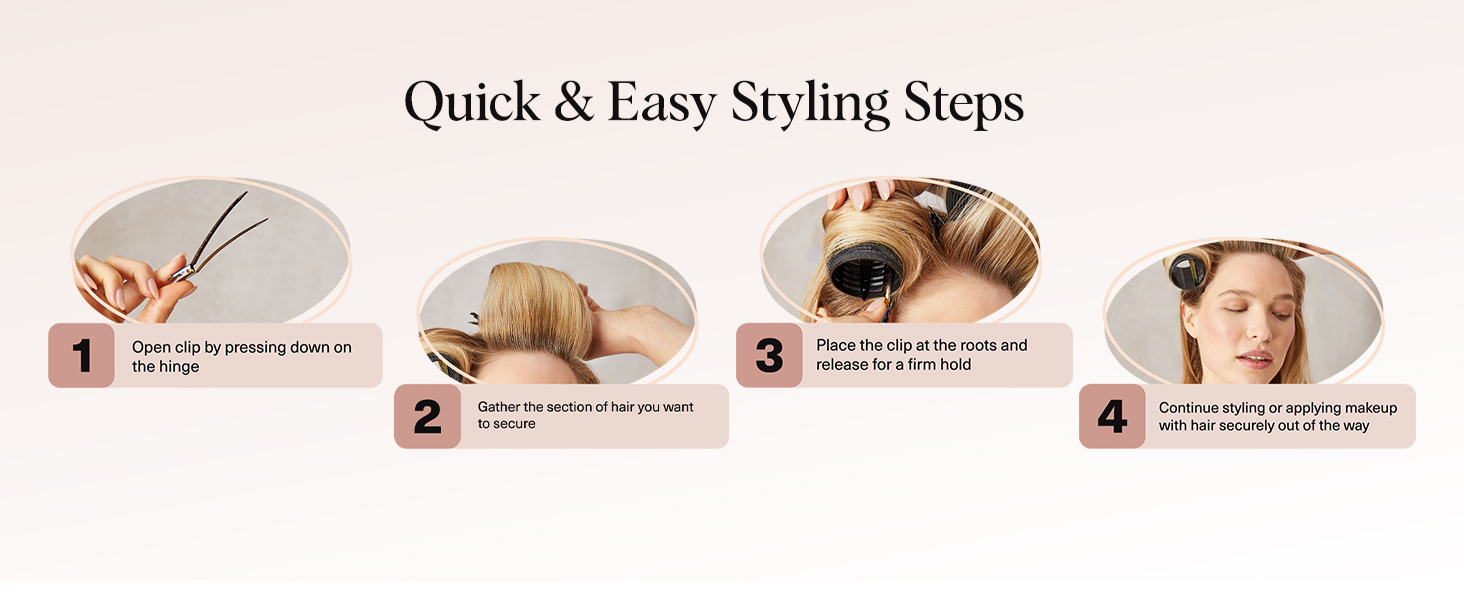 Quick & Easy Styling Steps

1
Open clip by pressing down on the hinge

2
Gather the section of hair you want to secure

3
Place the clip at the roots and release for a firm hold

4
Continue styling or applying makeup with hair securely out of the way