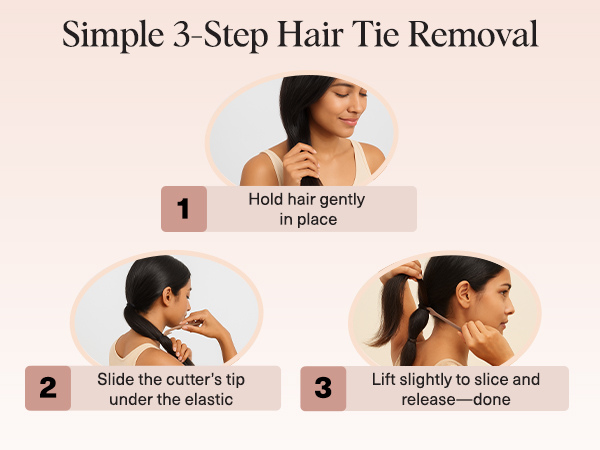 Simple 3-Step Hair Tie Removal

1
Hold hair gently in place

2
Slide the cutter's tip under the elastic

3
Lift slightly to slice and release—done