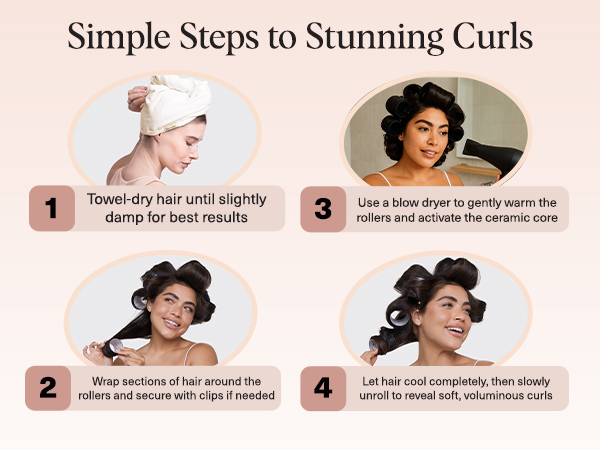 Simple Steps to Stunning Curls

1
Towel-dry hair until slightly damp for best results

2
Wrap sections of hair around the rollers and secure with clips if needed

3
Use a blow dryer to gently warm the rollers and activate the ceramic core

4
Let hair cool completely, then slowly unroll to reveal soft, voluminous curls