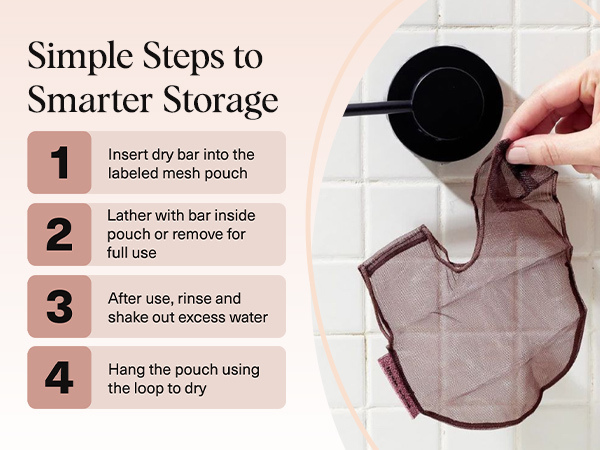 Simple Steps to Smarter Storage

1
Insert dry bar into the labeled mesh pouch

2
Lather with bar inside pouch or remove for full use

3
After use, rinse and shake out excess water

4
Hang the pouch using the loop to dry