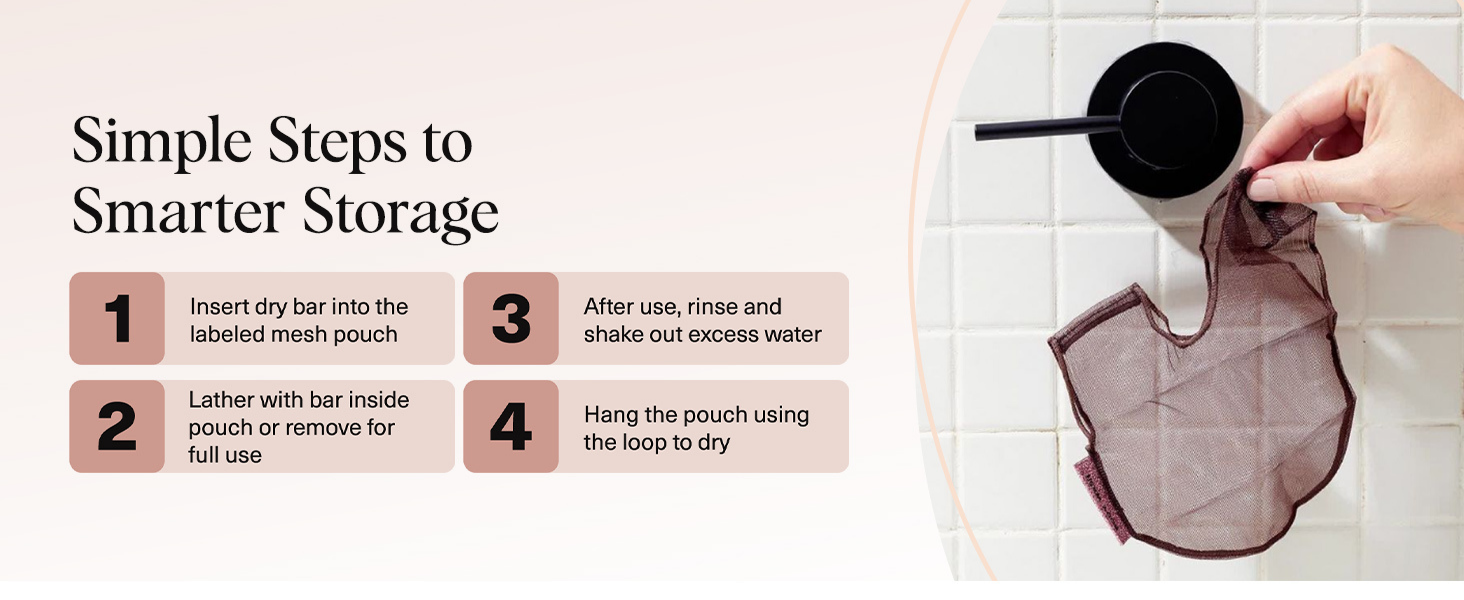 Simple Steps to Smarter Storage

1 Insert dry bar into the labeled mesh pouch

2 Lather with bar inside pouch or remove for full use

3 After use, rinse and shake out excess water

4 Hang the pouch using the loop to dry