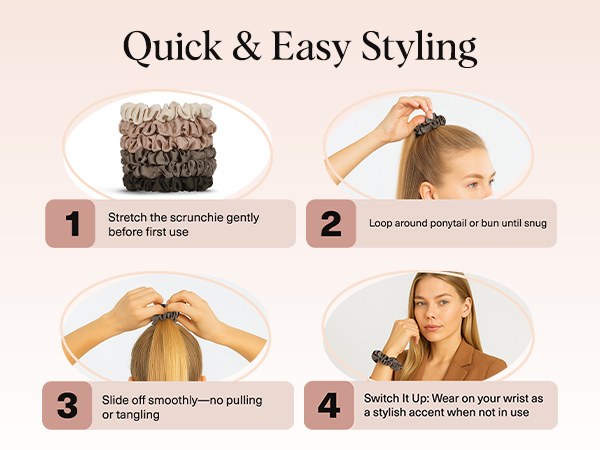 Quick & Easy Styling

1 Stretch the scrunchie gently before first use

2 Loop around ponytail or bun until snug

3 Slide off smoothly—no pulling or tangling

4 Switch It Up: Wear on your wrist as a stylish accent when not in use