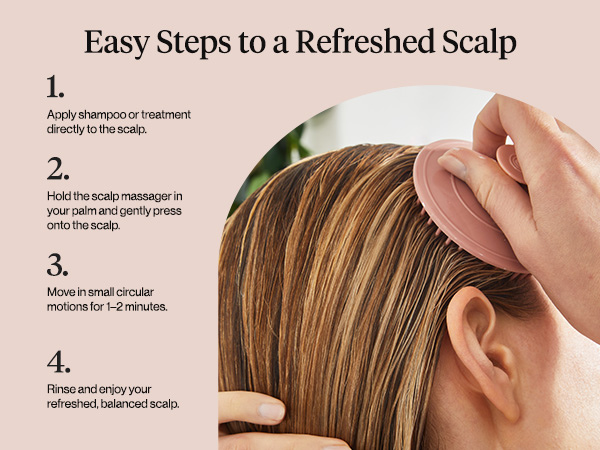 Easy Steps to a Refreshed Scalp

1.

Apply shampoo or treatment directly to the scalp.

2.

Hold the scalp massager in your palm and gently press onto the scalp.

3.

Move in small circular motions for 1–2 minutes.

4.

Rinse and enjoy your refreshed, balanced scalp.