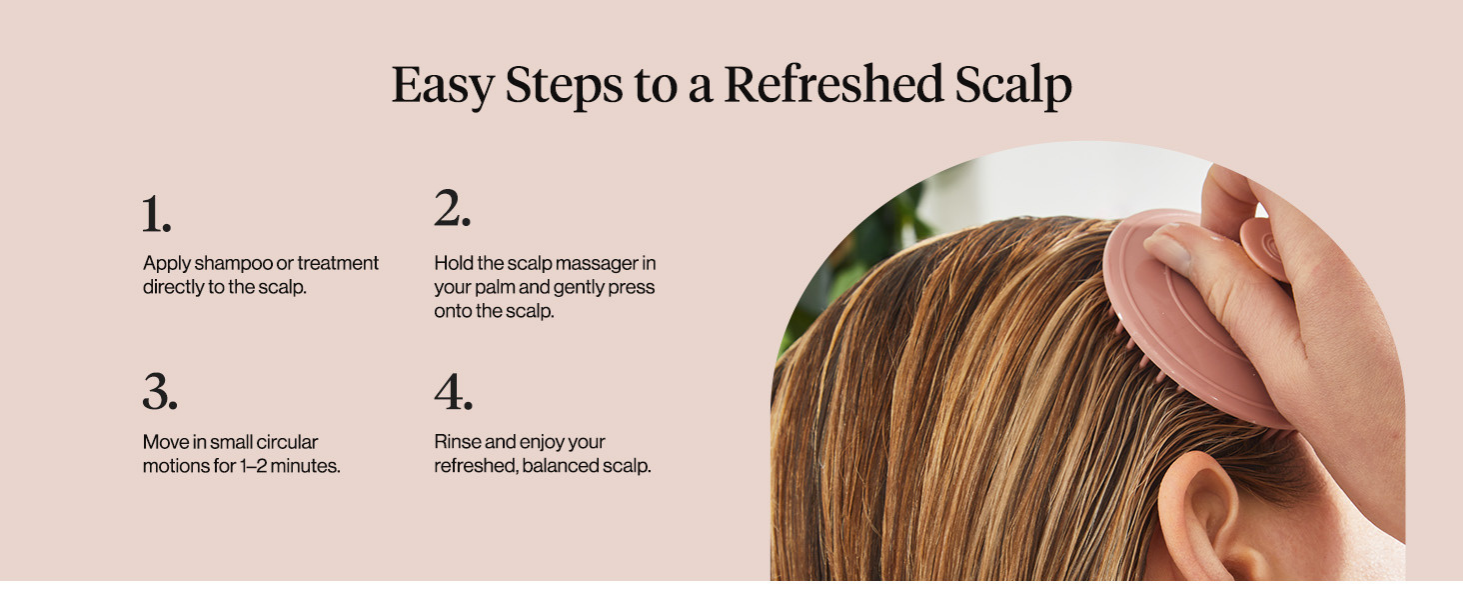 Easy Steps to a Refreshed Scalp

1.

Apply shampoo or treatment directly to the scalp.

2.

Hold the scalp massager in your palm and gently press onto the scalp.

3.

Move in small circular motions for 1–2 minutes.

4.

Rinse and enjoy your refreshed, balanced scalp.